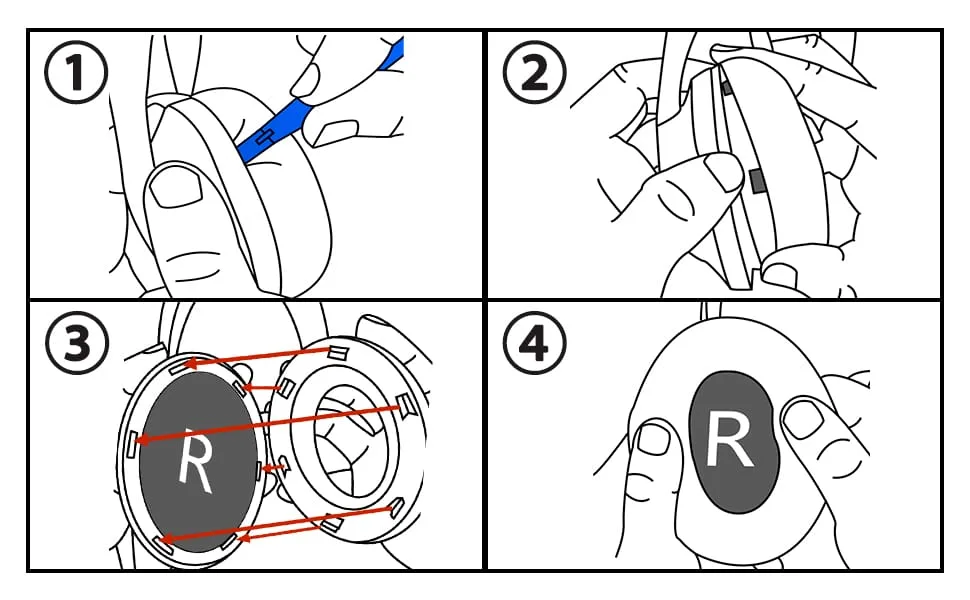 1

2

3

R

4

R